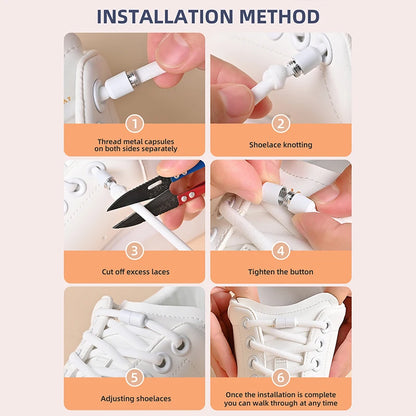 INSTALLATION METHOD

1
Thread metal capsules on both sides separately

2
Shoelace knotting

3
Cut off excess laces

4
Tighten the button

5
Adjusting shoelaces

6
Once the installation is complete you can walk through at any time